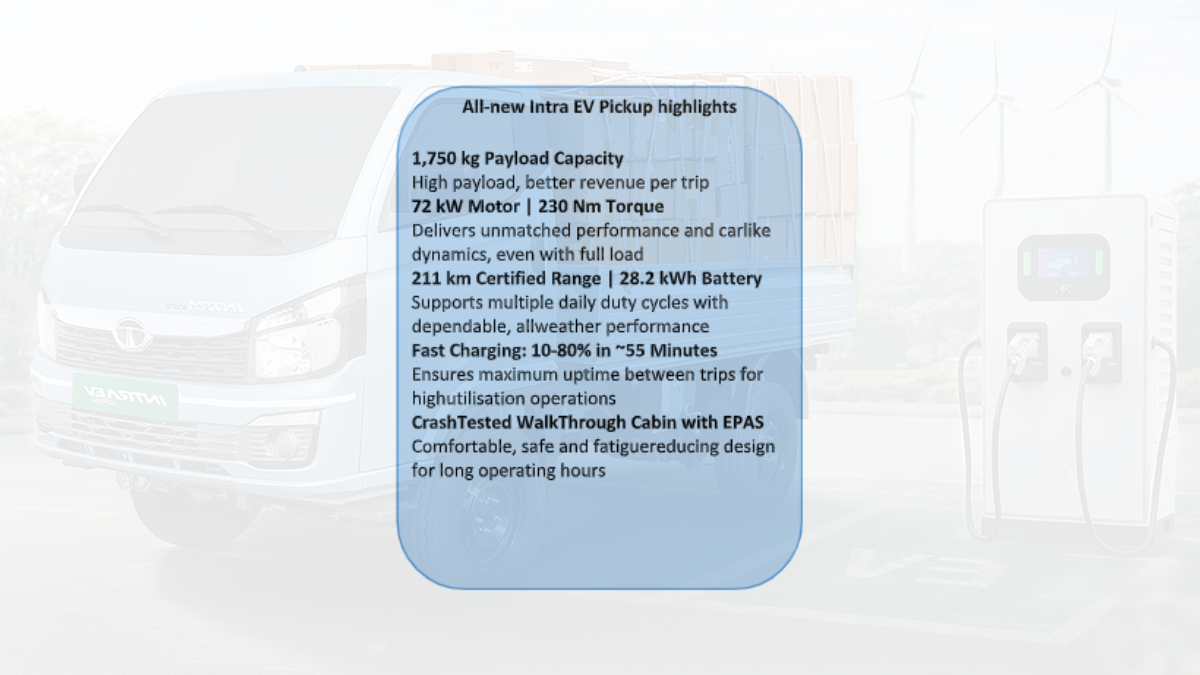 All-new Intra EV Pickup highlights

1,750 kg Payload Capacity
High payload, better revenue per trip
72 kW Motor | 230 Nm Torque
Delivers unmatched performance and carlike dynamics, even with full load
211 km Certified Range | 28.2 kWh Battery
Supports multiple daily duty cycles with dependable, allweather performance
Fast Charging: 10-80% in ~55 Minutes
Ensures maximum uptime between trips for highutilisation operations
CrashTested WalkThrough Cabin with EPAS
Comfortable, safe and fatiguereducing design for long operating hours

INTRA EV