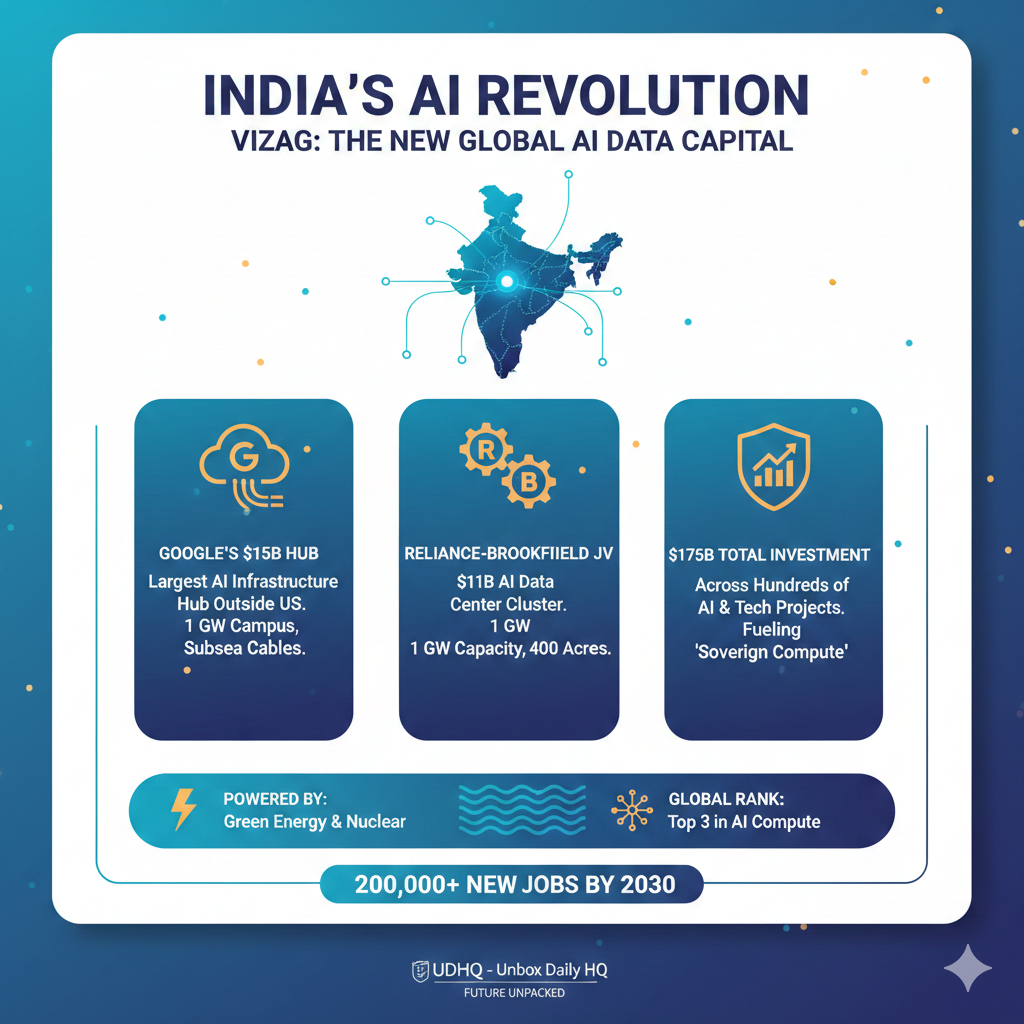 INDIA'S AI REVOLUTION
VIZAG: THE NEW GLOBAL AI DATA CAPITAL

G

GOOGLE'S $15B HUB
Largest AI Infrastructure Hub Outside US. 1 GW Campus, Subsea Cables.

R
B

RELIANCE-BROOKFIIELD JV
$11B AI Data Center Cluster. 1 GW
1 GW Capacity, 400 Acres.

$175B TOTAL INVESTMENT
Across Hundreds of AI & Tech Projects. Fueling 'Soverign Compute'

POWERED BY:
Green Energy & Nuclear

GLOBAL RANK:
Top 3 in AI Compute

200,000+ NEW JOBS BY 2030

UDHQ - Unbox Daily HQ
FUTURE UNPACKED